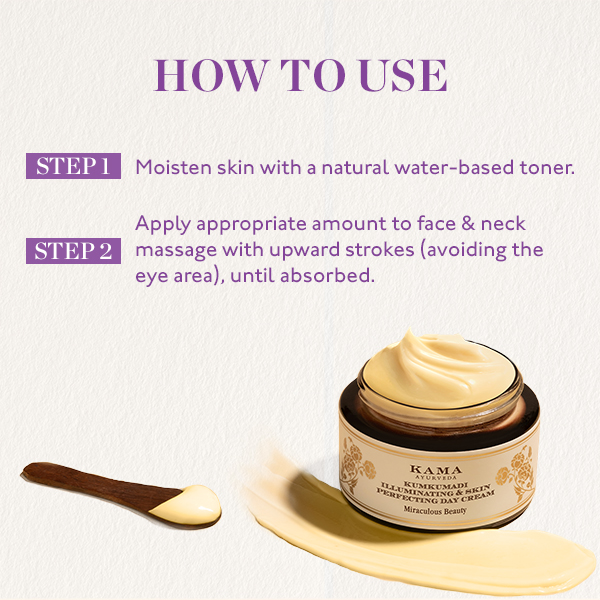 HOW TO USE

STEP 1 Moisten skin with a natural water-based toner.

STEP 2 Apply appropriate amount to face & neck massage with upward strokes (avoiding the eye area), until absorbed.

KAMA
AYURVEDA
KUMKUMADI
ILLUMINATING & SKIN
PERFECTING DAY CREAM
Miraculous Beauty