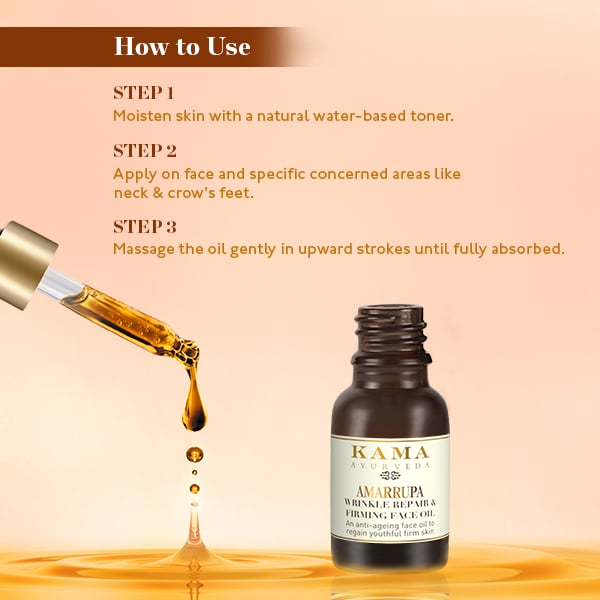 How to Use

STEP 1
Moisten skin with a natural water-based toner.

STEP 2
Apply on face and specific concerned areas like neck & crow's feet.

STEP 3
Massage the oil gently in upward strokes until fully absorbed.

KAMA
AYURVEDA

AMARRUPA
WRINKLE REPAIR &
FIRMING FACE OIL
An anti-ageing face oil to regain youthful firm skin